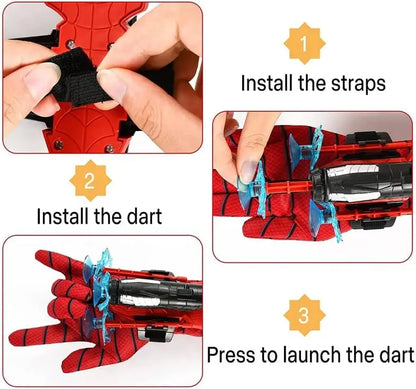 1
Install the straps

2
Install the dart

3
Press to launch the dart